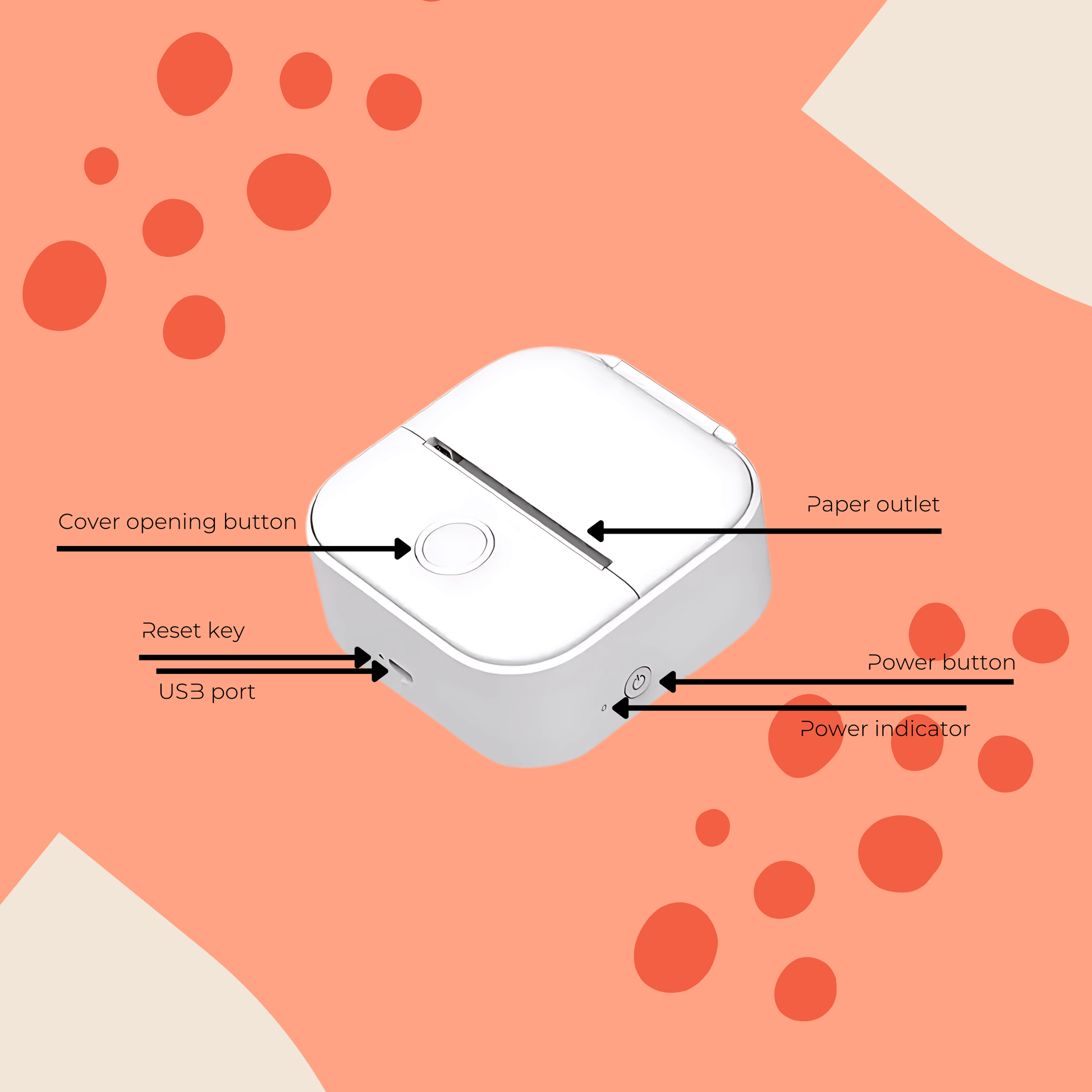 Cover opening button

Paper outlet

Reset key

USB port

Power button

Power indicator