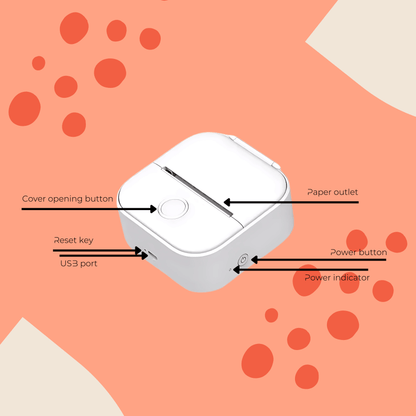 Cover opening button

Paper outlet

Reset key

USB port

Power button

Power indicator